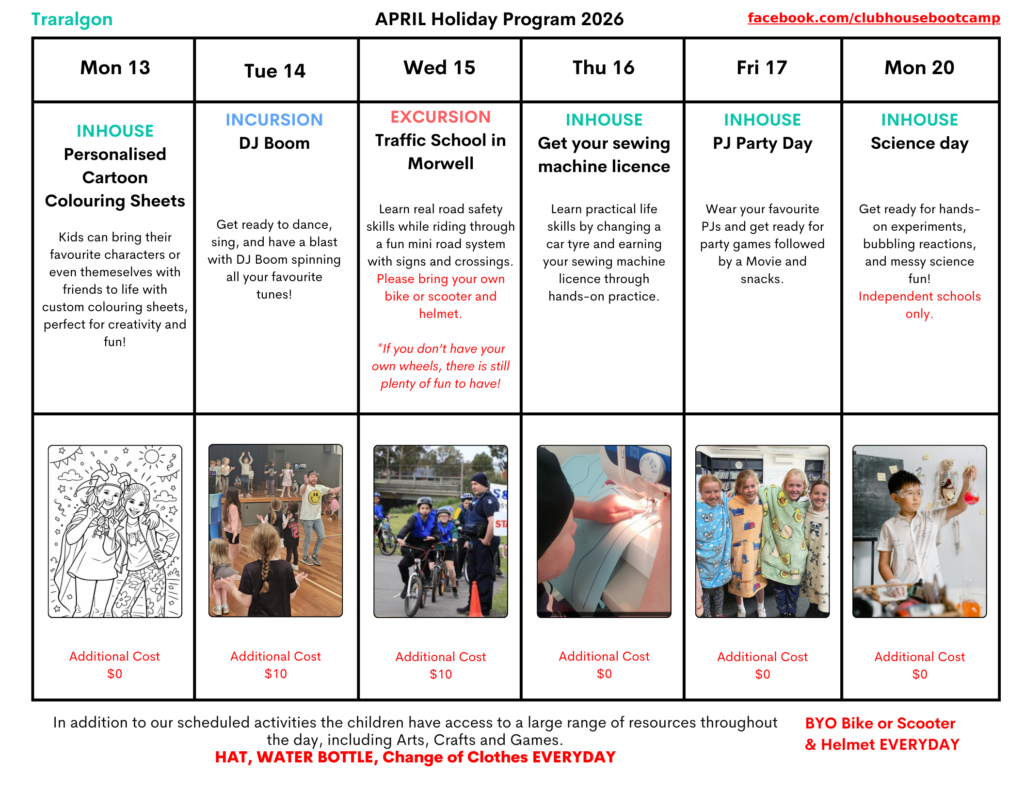 Traralgon

APRIL Holiday Program 2026

facebook.com/clubhousebootcamp

| Mon 13 | Tue 14 | Wed 15 | Thu 16 | Fri 17 | Mon 20 |
|---|---|---|---|---|---|
| INHOUSE Personalised Cartoon Colouring Sheets Kids can bring their favourite characters or even themeselves with friends to life with custom colouring sheets, perfect for creativity and fun! | INCURSION DJ Boom Get ready to dance, sing, and have a blast with DJ Boom spinning all your favourite tunes! | EXCURSION Traffic School in Morwell Learn real road safety skills while riding through a fun mini road system with signs and crossings. Please bring your own bike or scooter and helmet. *If you don't have your own wheels, there is still plenty of fun to have! | INHOUSE Get your sewing machine licence Learn practical life skills by changing a car tyre and earning your sewing machine licence through hands-on practice. | INHOUSE PJ Party Day Wear your favourite PJs and get ready for party games followed by a Movie and snacks. | INHOUSE Science day Get ready for hands-on experiments, bubbling reactions, and messy science fun! Independent schools only. |
| Additional Cost $0 | Additional Cost $10 | Additional Cost $10 | Additional Cost $0 | Additional Cost $0 | Additional Cost $0 |

In addition to our scheduled activities the children have access to a large range of resources throughout the day, including Arts, Crafts and Games.
HAT, WATER BOTTLE, Change of Clothes EVERYDAY

BYO Bike or Scooter & Helmet EVERYDAY